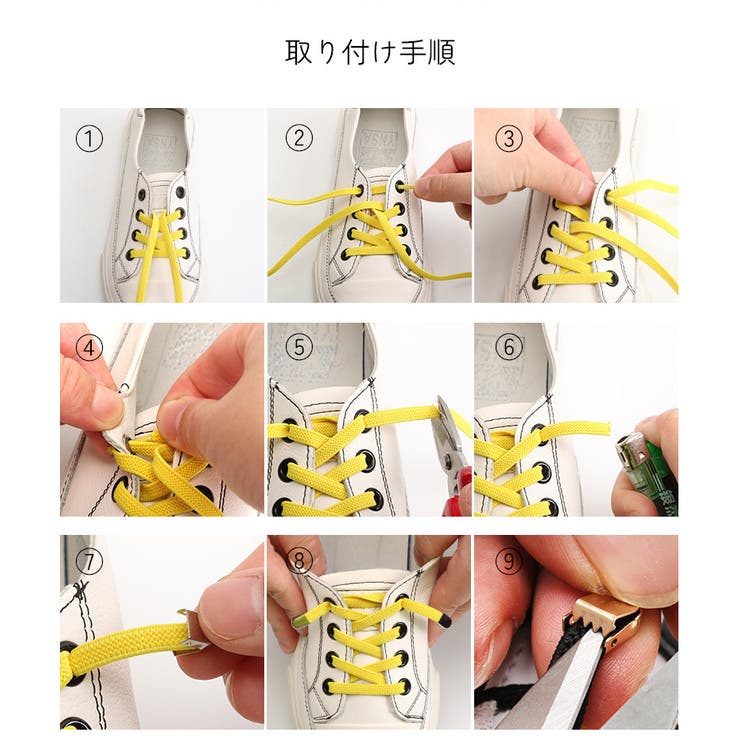 取り付け手順

①

②

③

④

⑤

⑥

⑦

⑧

⑨