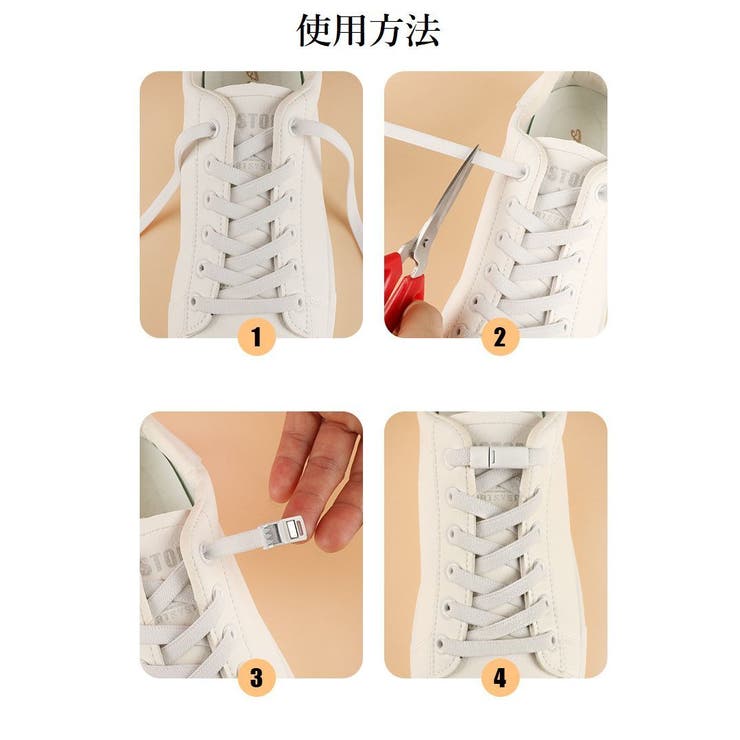 使用方法

1

2

3

4