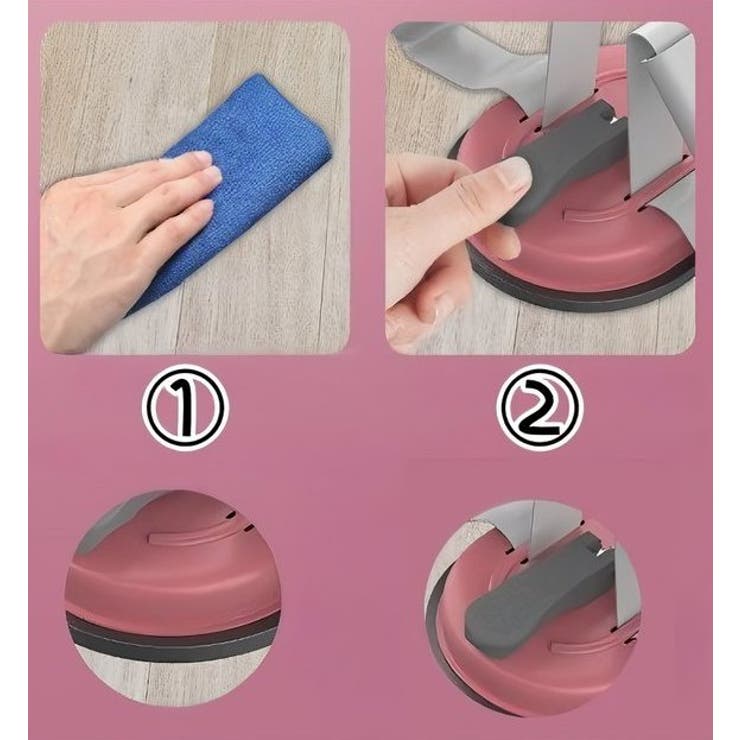 ①

②