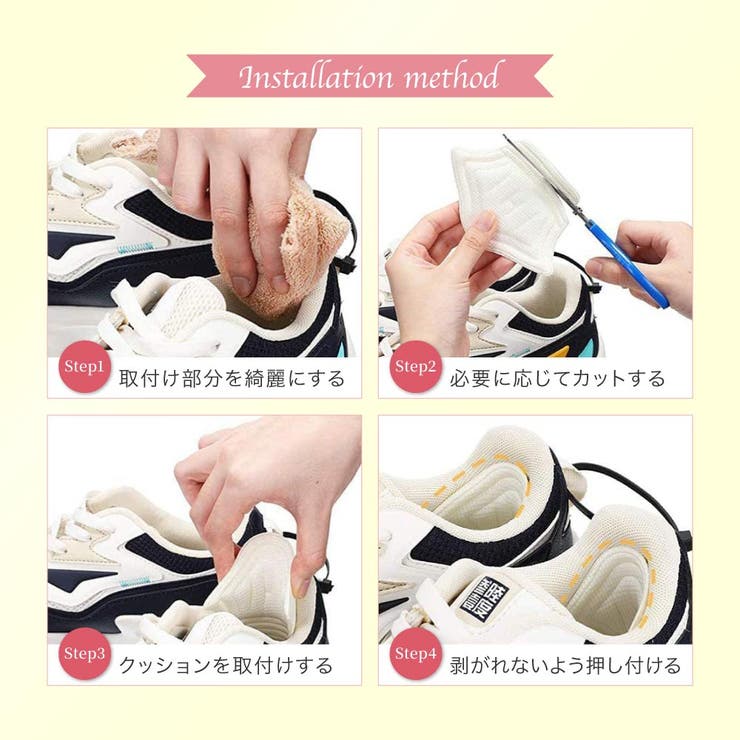 Installation method

Step1 取付け部分を綺麗にする

Step2 必要に応じてカットする

Step3 クッションを取付けする

Step4 剥がれないよう押し付ける