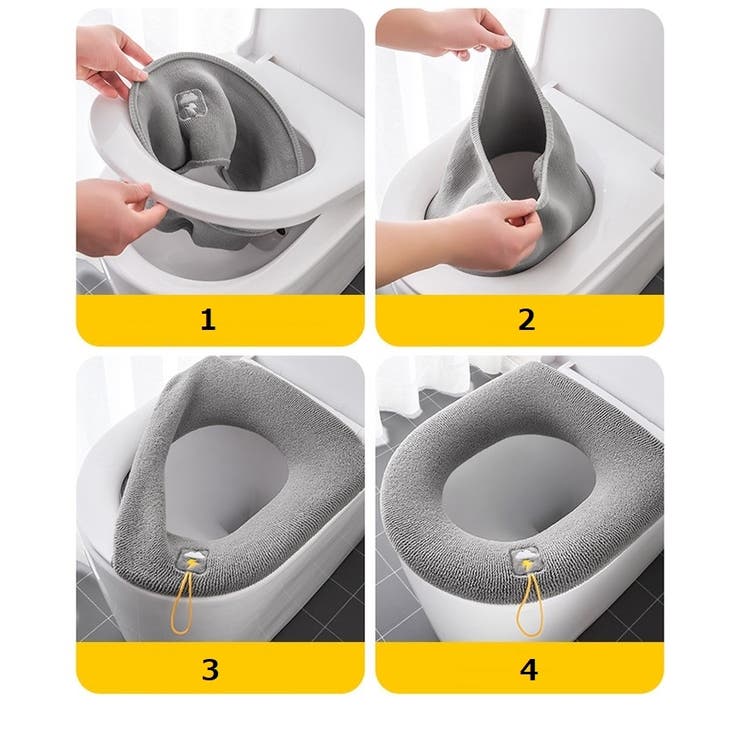 1

2

3

4