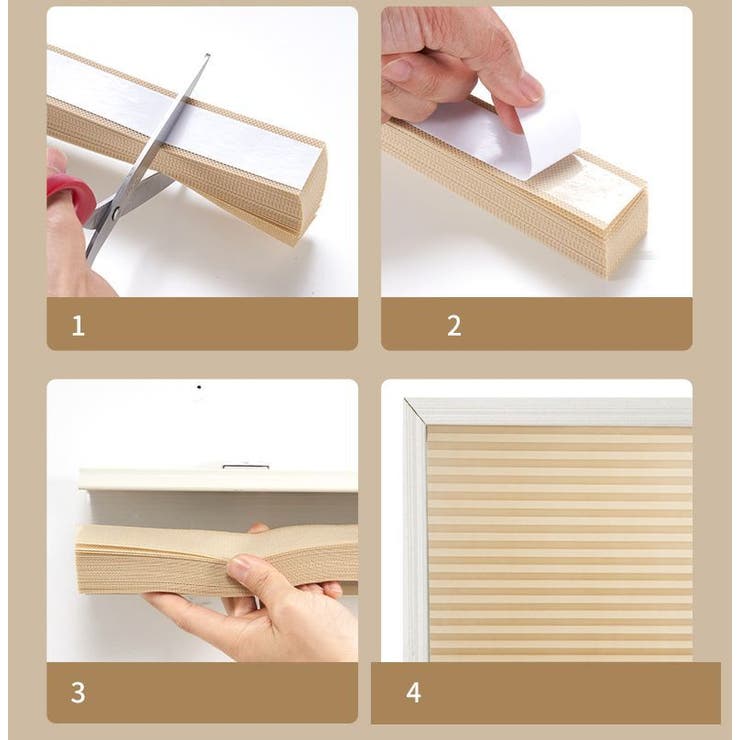 1

2

3

4