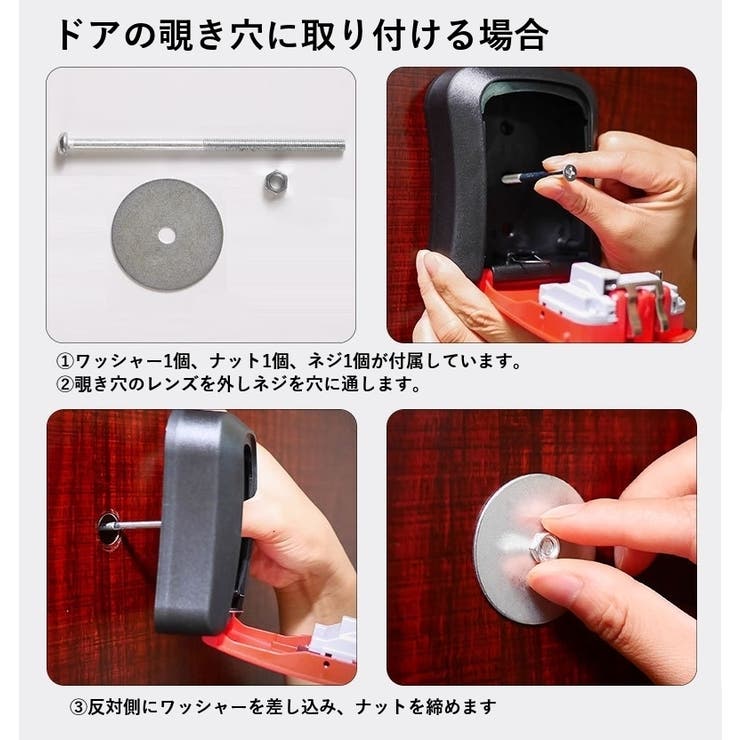 ドアの覗き穴に取り付ける場合

①ワッシャー1個、ナット1個、ネジ1個が付属しています。
②覗き穴のレンズを外しネジを穴に通します。

③反対側にワッシャーを差し込み、ナットを締めます