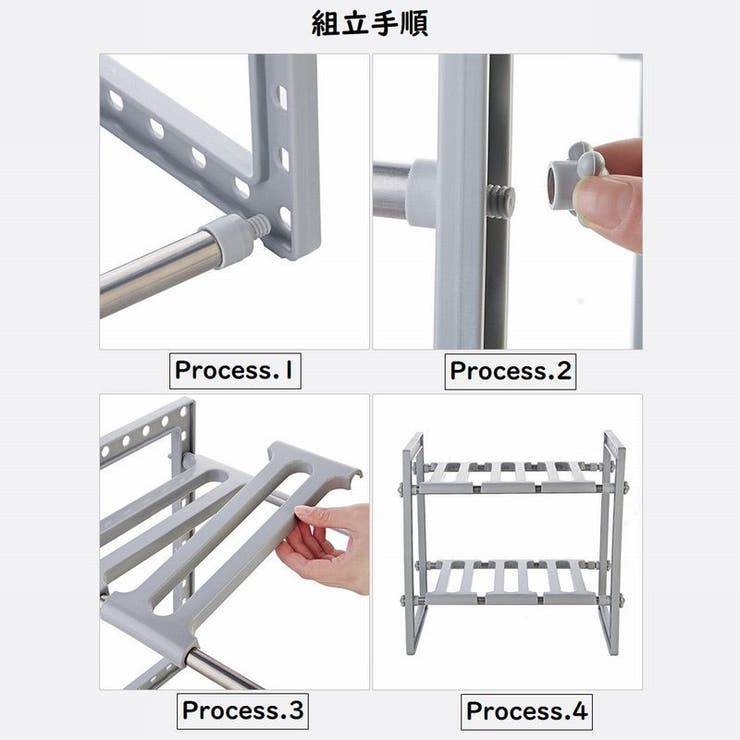 組立手順

Process.1

Process.2

Process.3

Process.4