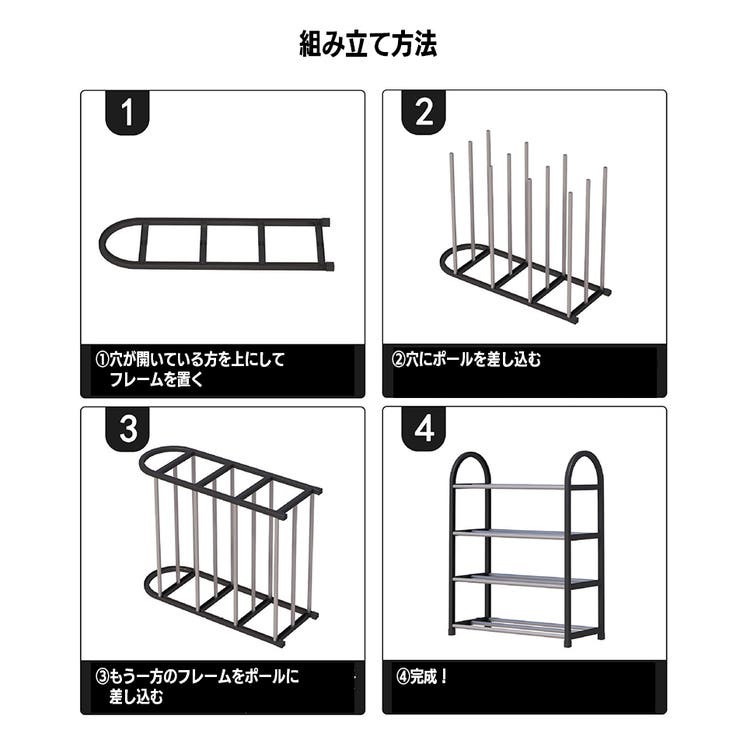 組み立て方法

1

①穴が開いている方を上にして
フレームを置く

2

②穴にポールを差し込む

3

③もう一方のフレームをポールに
差し込む

4

④完成！