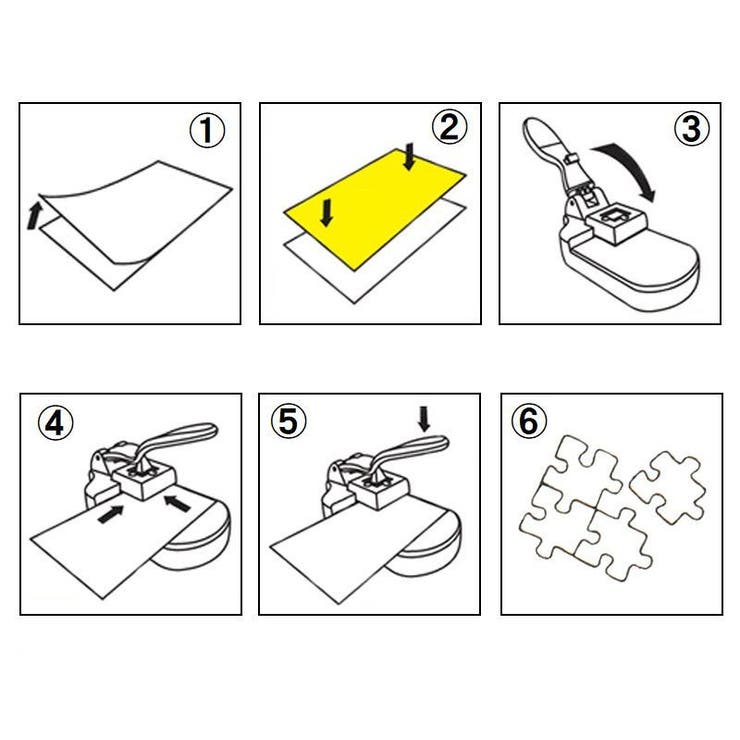 ①

②

③

④

⑤

⑥