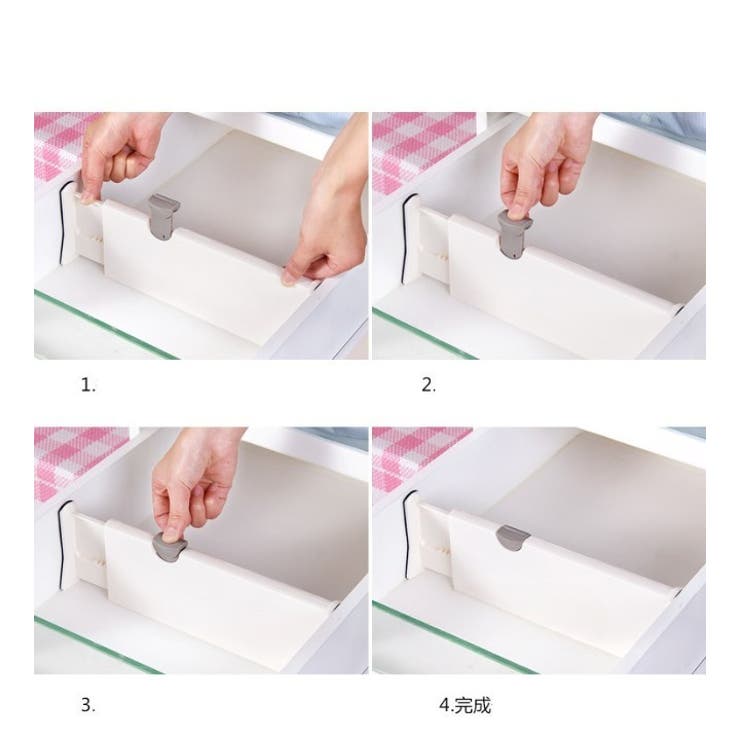 1.

2.

3.

4.完成