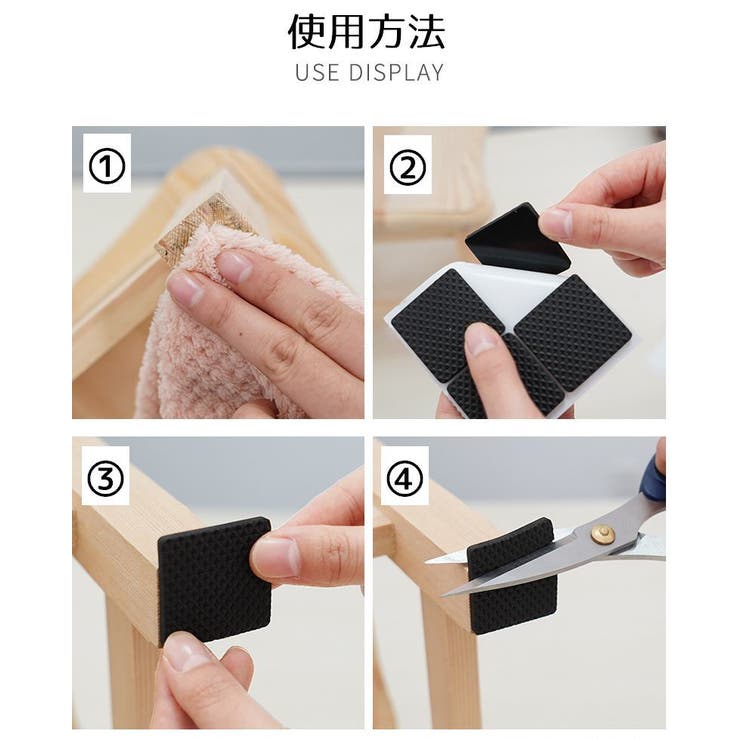 使用方法
USE DISPLAY

①

②

③

④