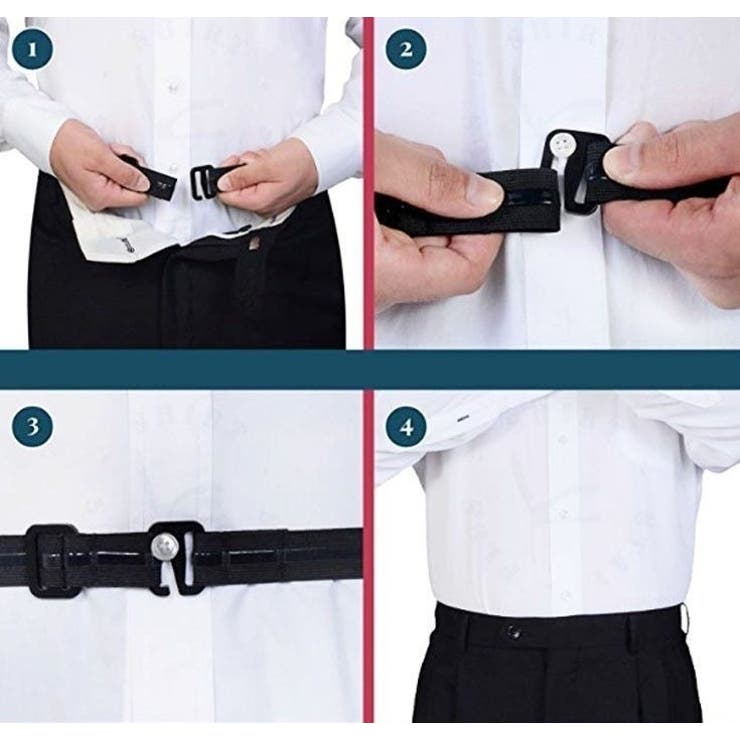 1

2

3

4