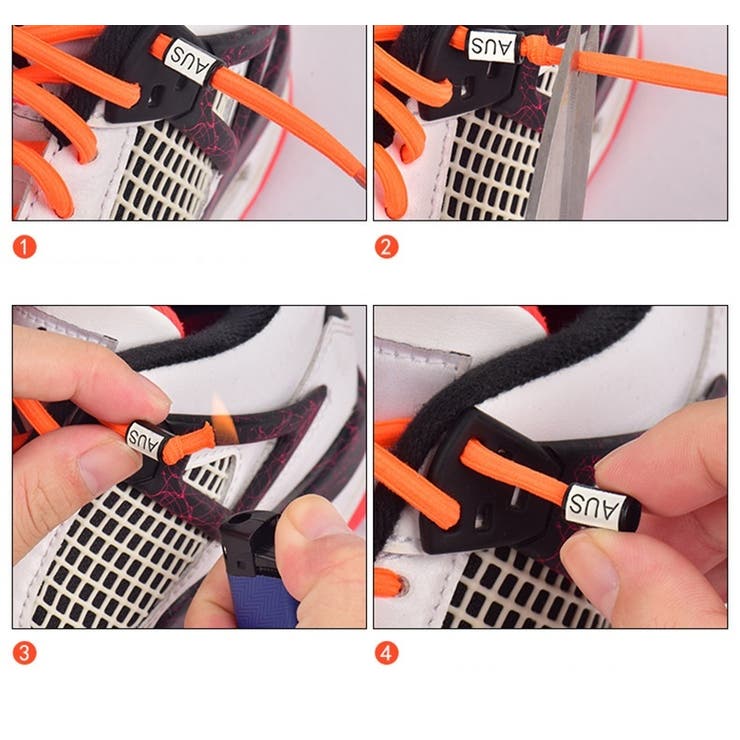 AUS

AUS

1

2

AUS

AUS

3

4