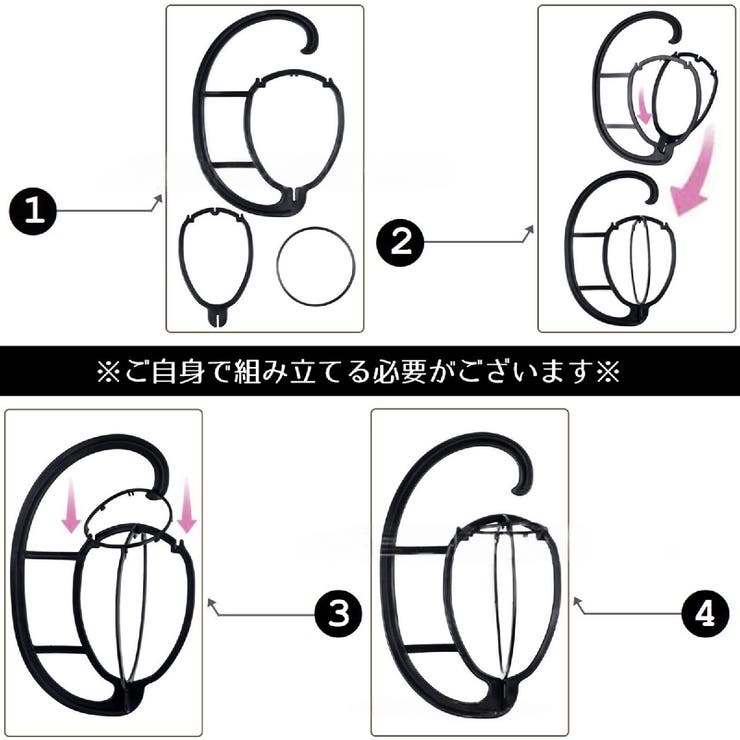 1

2

※ご自身で組み立てる必要がございます※

3

4