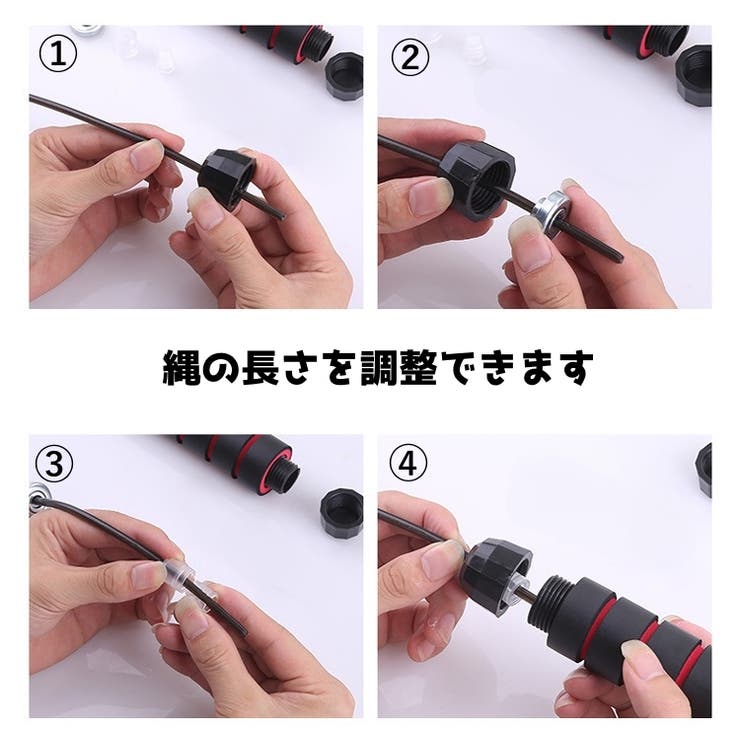 ①

②

縄の長さを調整できます

③

④