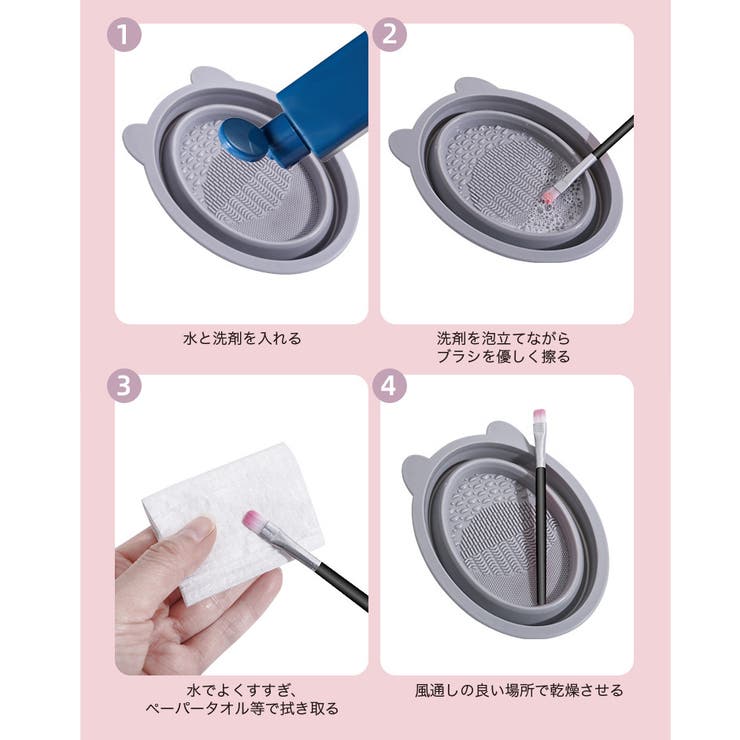 1

水と洗剤を入れる

2

洗剤を泡立てながら
ブラシを優しく擦る

3

水でよくすすぎ、
ペーパータオル等で拭き取る

4

風通しの良い場所で乾燥させる