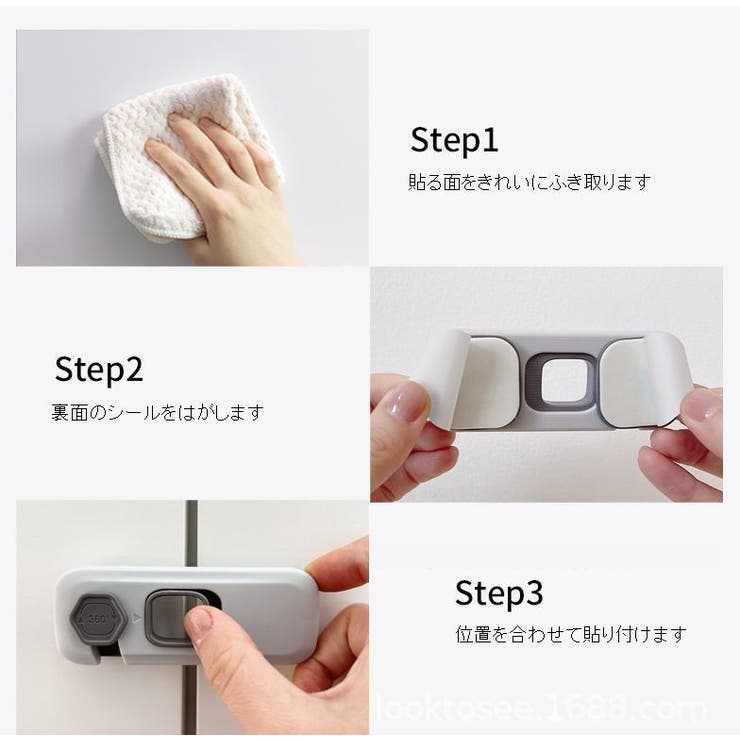 Step1
貼る面をきれいにふき取ります

Step2
裏面のシールをはがします

360°

Step3
位置を合わせて貼り付けます

looktosee.1688.com