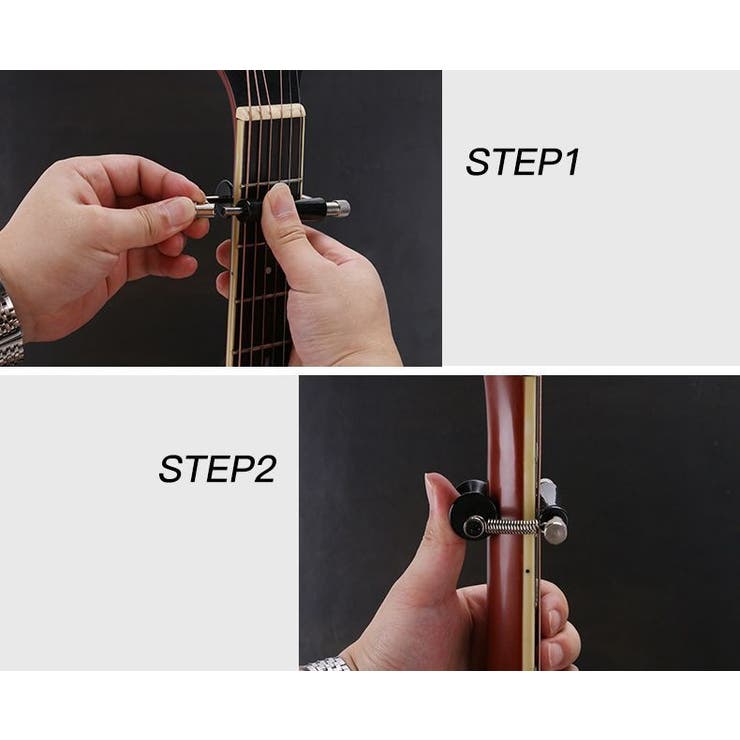 STEP1

STEP2