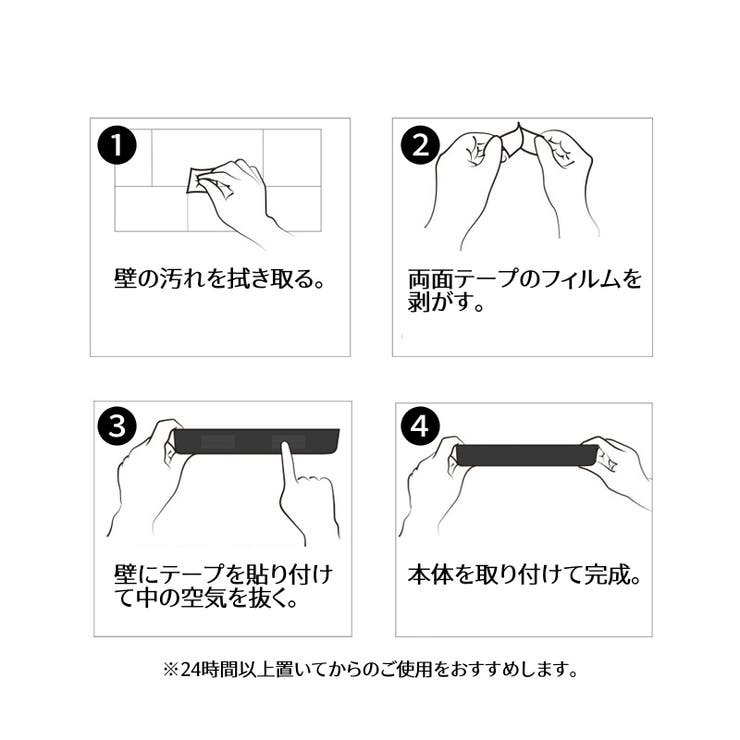 1
壁の汚れを拭き取る。

2
両面テープのフィルムを剥がす。

3
壁にテープを貼り付けて中の空気を抜く。

4
本体を取り付けて完成。

※24時間以上置いてからのご使用をおすすめします。