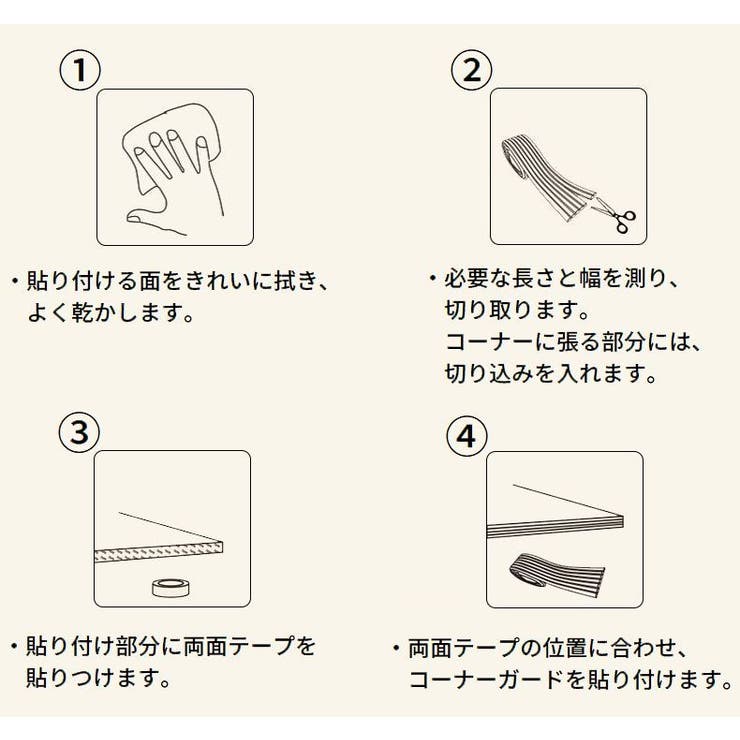 ①

・貼り付ける面をきれいに拭き、よく乾かします。

②

・必要な長さと幅を測り、切り取ります。
コーナーに張る部分には、切り込みを入れます。

③

・貼り付け部分に両面テープを貼りつけます。

④

・両面テープの位置に合わせ、コーナーガードを貼り付けます。