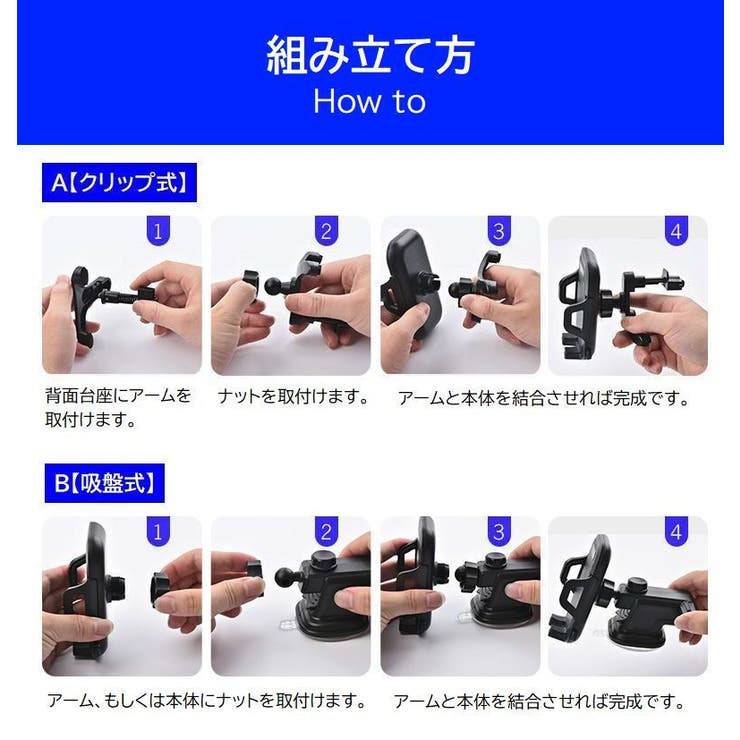 組み立て方
How to

A【クリップ式】

1

2

3

4

背面台座にアームを取付けます。

ナットを取付けます。

アームと本体を結合させれば完成です。

B【吸盤式】

1

2

3

4

アーム、もしくは本体にナットを取付けます。

アームと本体を結合させれば完成です。