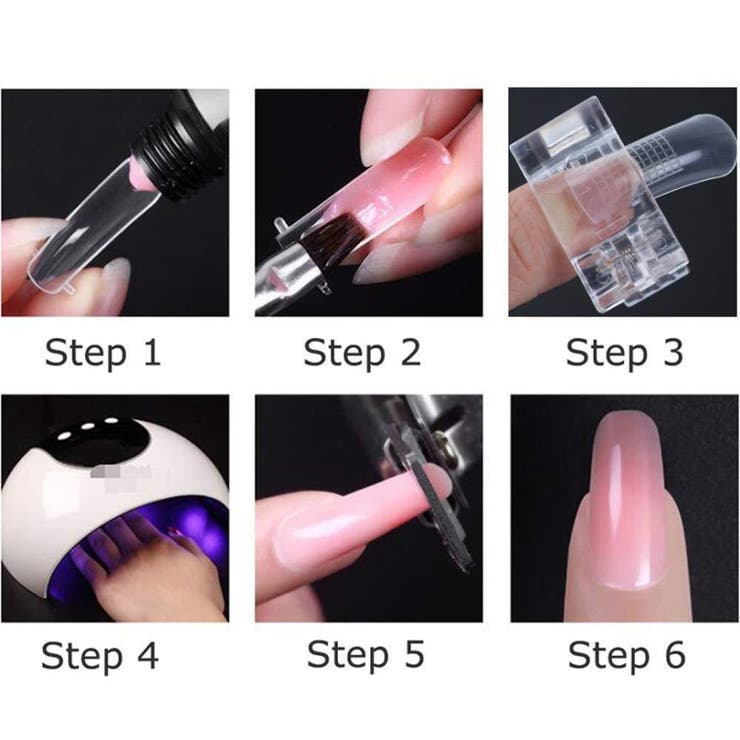 Step 1

Step 2

Step 3

Step 4

Step 5

Step 6