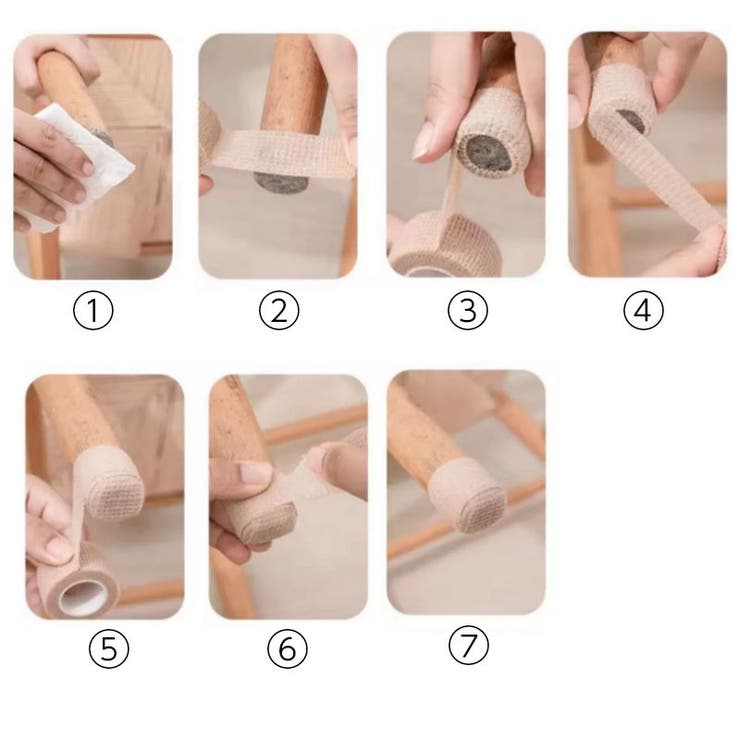 ①
②
③
④
⑤
⑥
⑦