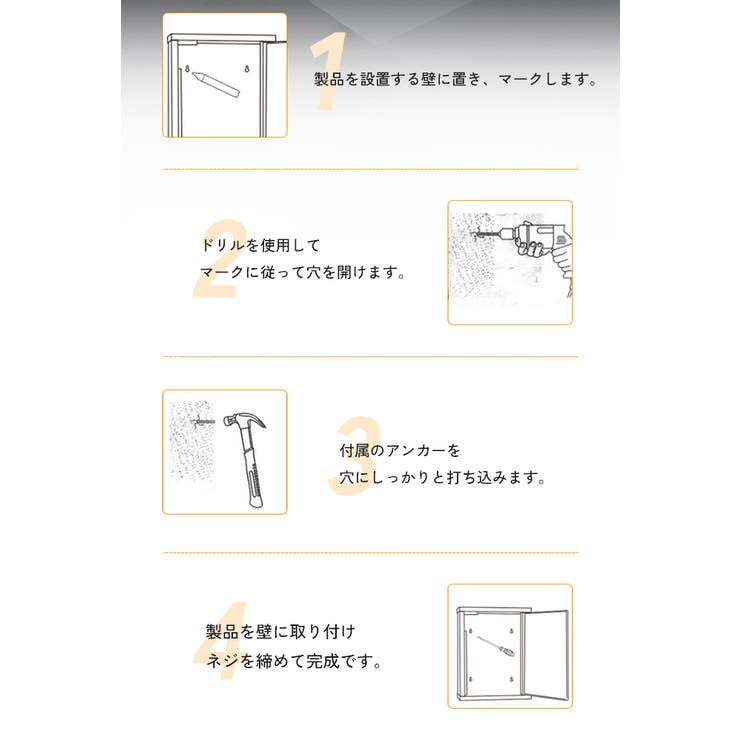 1
製品を設置する壁に置き、マークします。

2
ドリルを使用して
マークに従って穴を開けます。

3
付属のアンカーを
穴にしっかりと打ち込みます。

4
製品を壁に取り付け
ネジを締めて完成です。