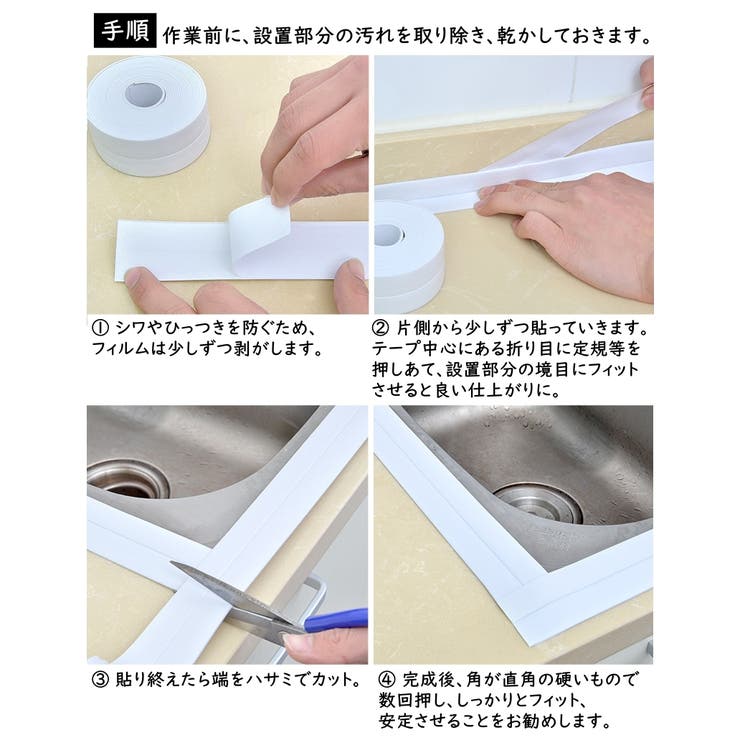 手順 作業前に、設置部分の汚れを取り除き、乾かしておきます。

① シワやひっつきを防ぐため、フィルムは少しずつ剥がします。

② 片側から少しずつ貼っていきます。テープ中心にある折り目に定規等を押しあて、設置部分の境目にフィットさせると良い仕上がりに。

③ 貼り終えたら端をハサミでカット。

④ 完成後、角が直角の硬いもので数回押し、しっかりとフィット、安定させることをお勧めします。