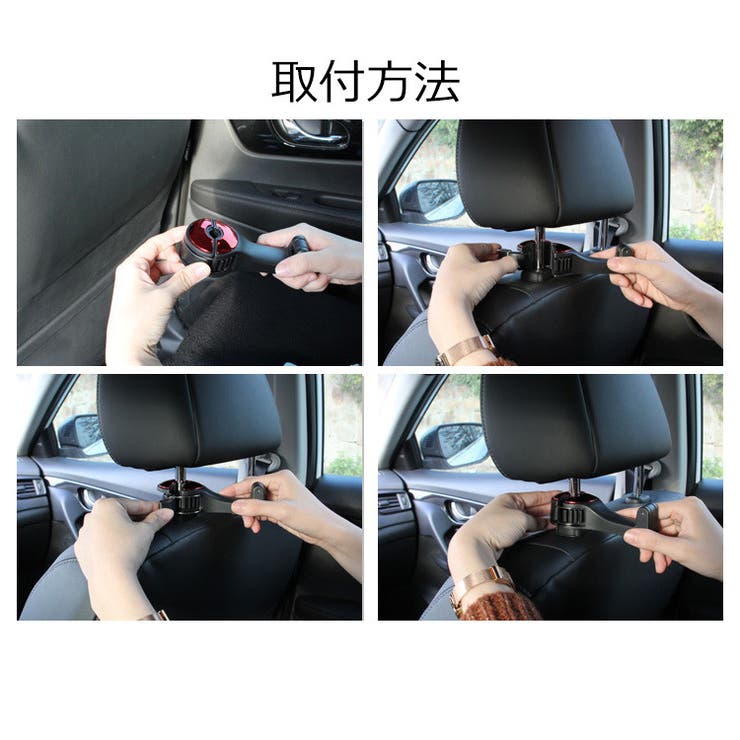 取付方法