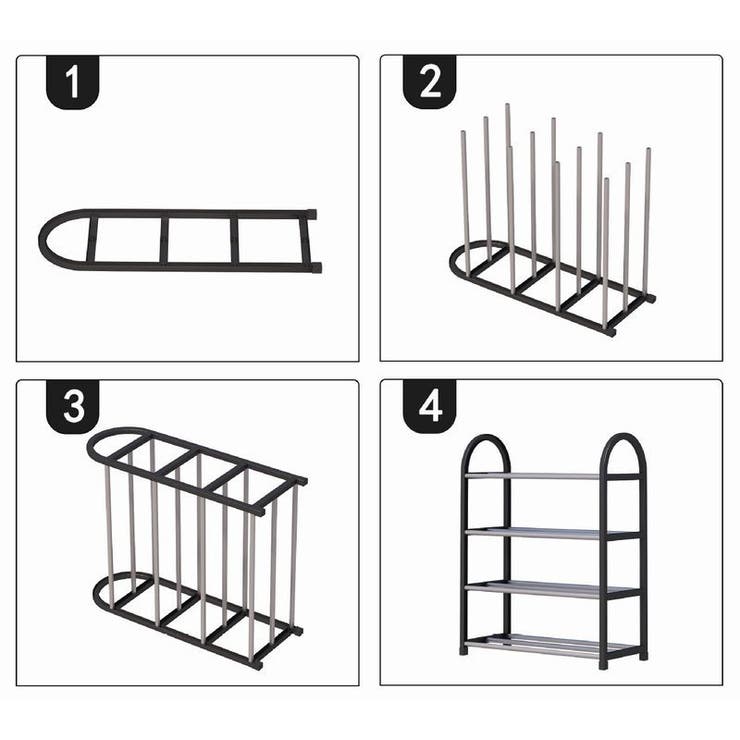 1

2

3

4