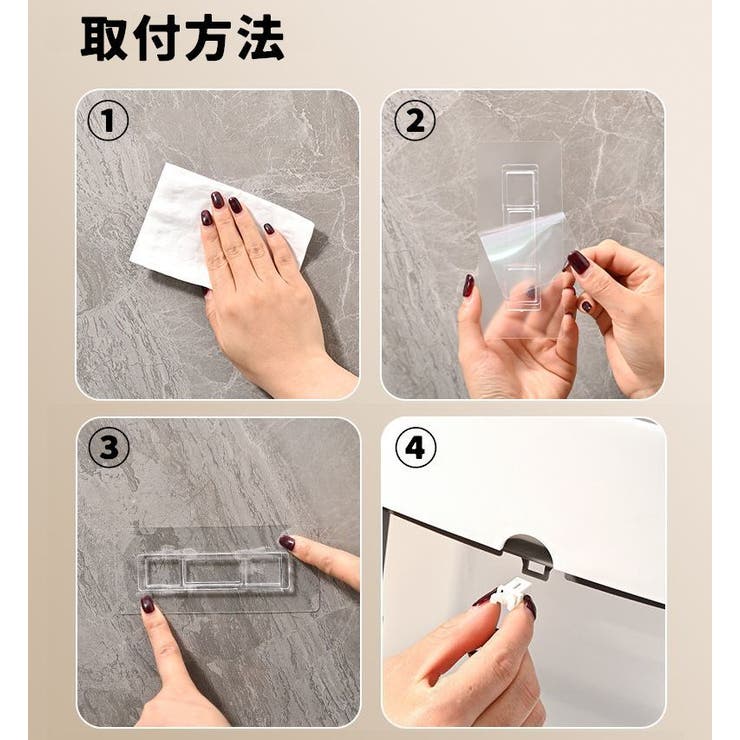 取付方法

①

②

③

④