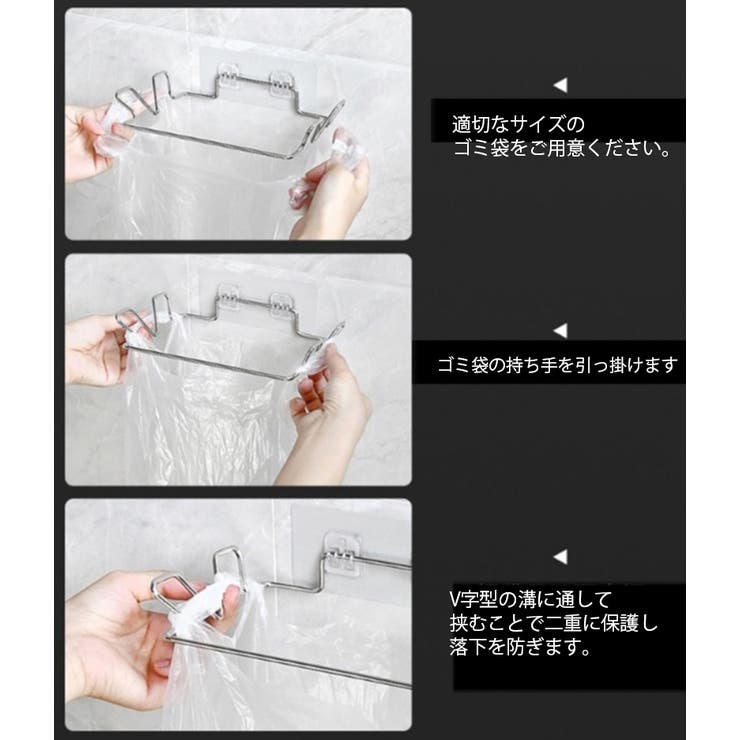 適切なサイズの
ゴミ袋をご用意ください。

ゴミ袋の持ち手を引っ掛けます

V字型の溝に通して
挟むことで二重に保護し
落下を防ぎます。