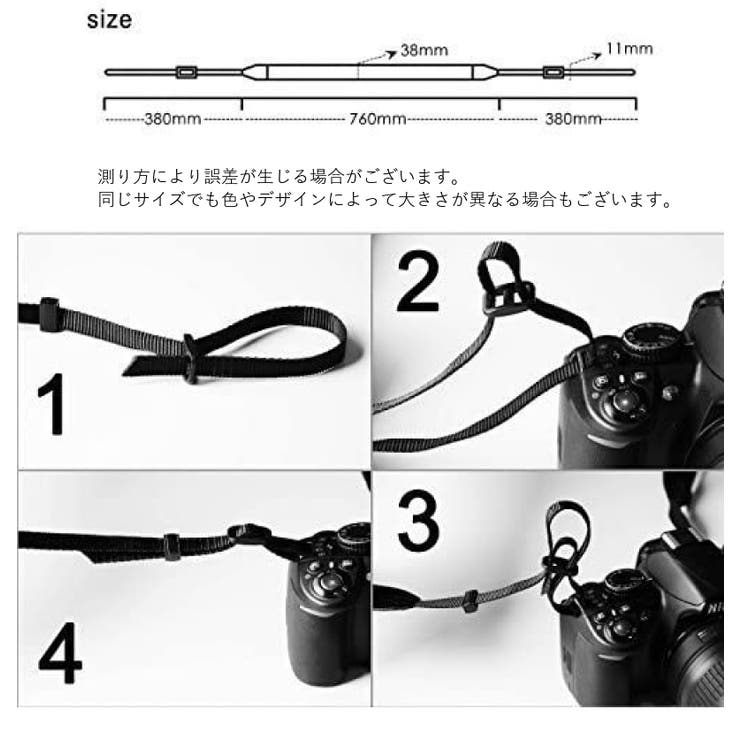 size

38mm

11mm

380mm

760mm

380mm

測り方により誤差が生じる場合がございます。
同じサイズでも色やデザインによって大きさが異なる場合もございます。

1

2

4

3