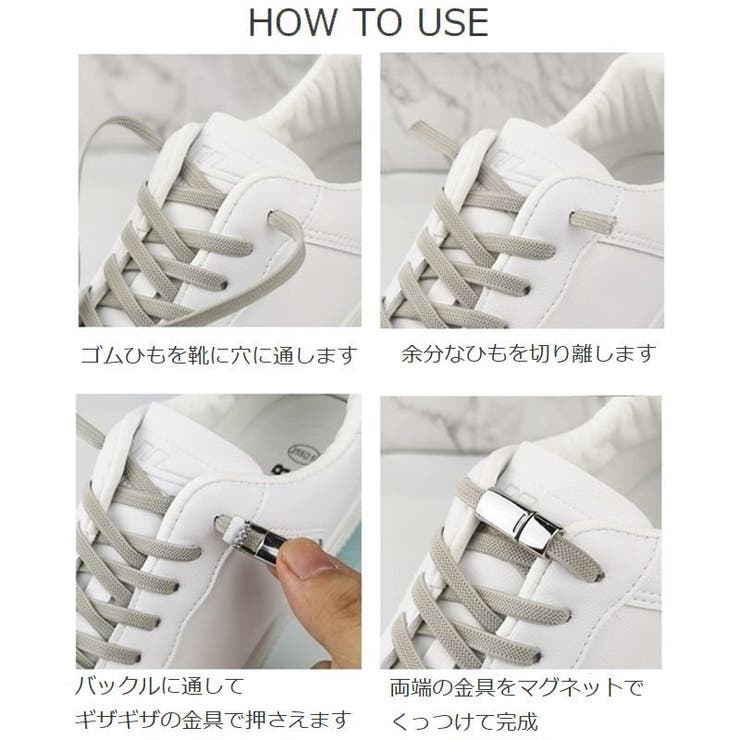 HOW TO USE

ゴムひもを靴に穴に通します

余分なひもを切り離します

バックルに通して
ギザギザの金具で押さえます

両端の金具をマグネットで
くっつけて完成