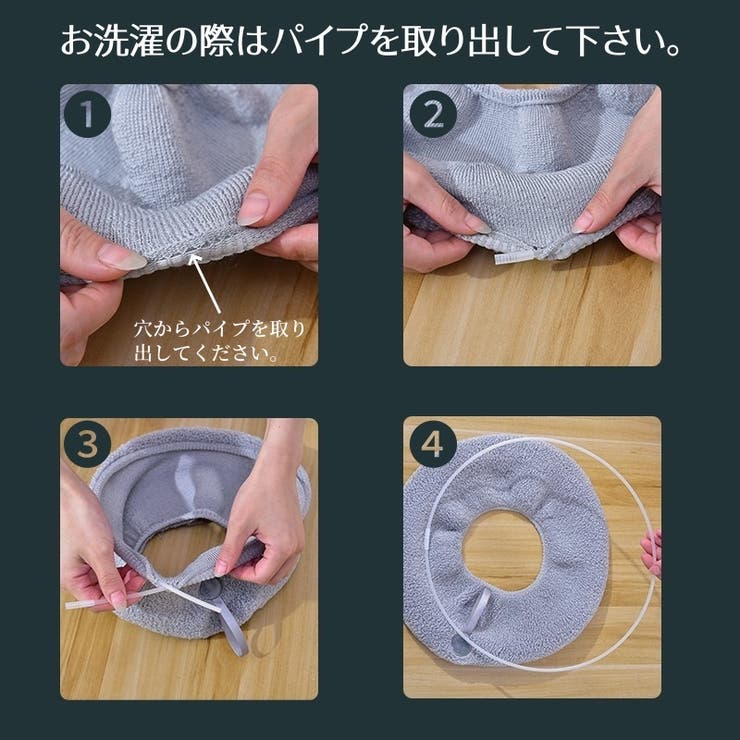 お洗濯の際はパイプを取り出して下さい。

1

穴からパイプを取り出してください。

2

3

4