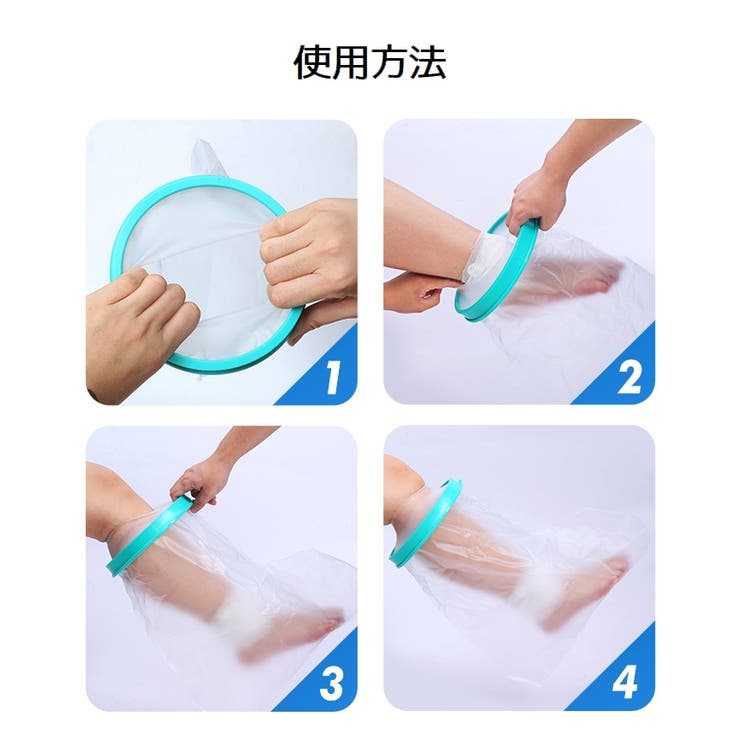 使用方法

1

2

3

4