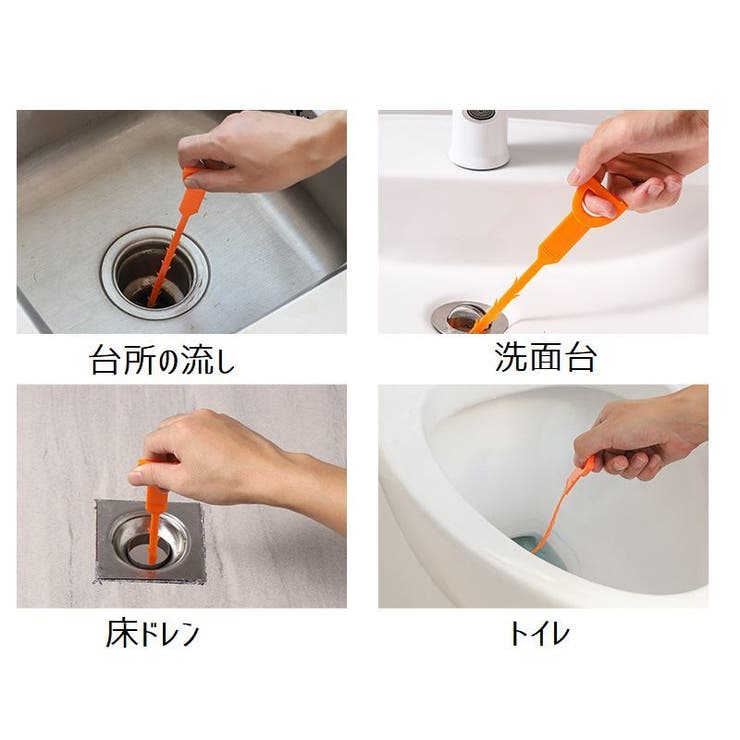 台所の流し

洗面台

床ドレン

トイレ