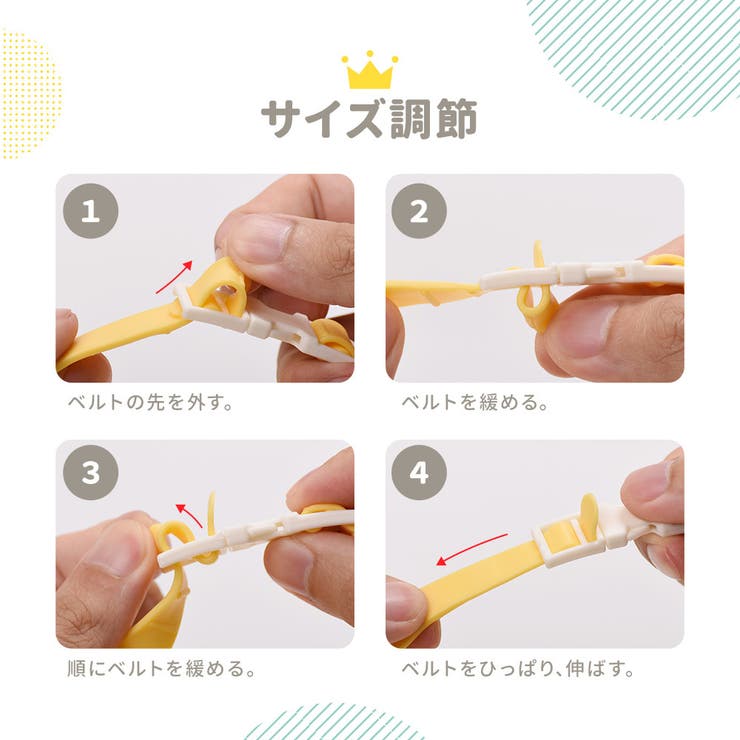 サイズ調節

1

ベルトの先を外す。

2

ベルトを緩める。

3

順にベルトを緩める。

4

ベルトをひっぱり、伸ばす。