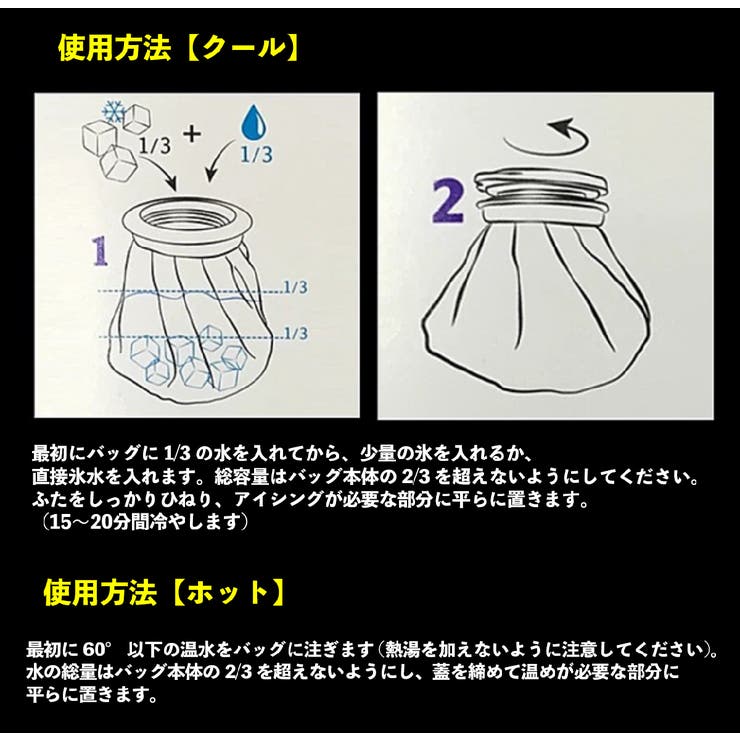 使用方法【クール】

1/3 + 1/3

1

1/3

1/3

2

最初にバッグに 1/3 の水を入れてから、少量の氷を入れるか、直接氷水を入れます。総容量はバッグ本体の 2/3 を超えないようにしてください。ふたをしっかりひねり、アイシングが必要な部分に平らに置きます。（15～20分間冷やします）

使用方法【ホット】

最初に 60° 以下の温水をバッグに注ぎます（熱湯を加えないように注意してください）。水の総量はバッグ本体の 2/3 を超えないようにし、蓋を締めて温めが必要な部分に平らに置きます。