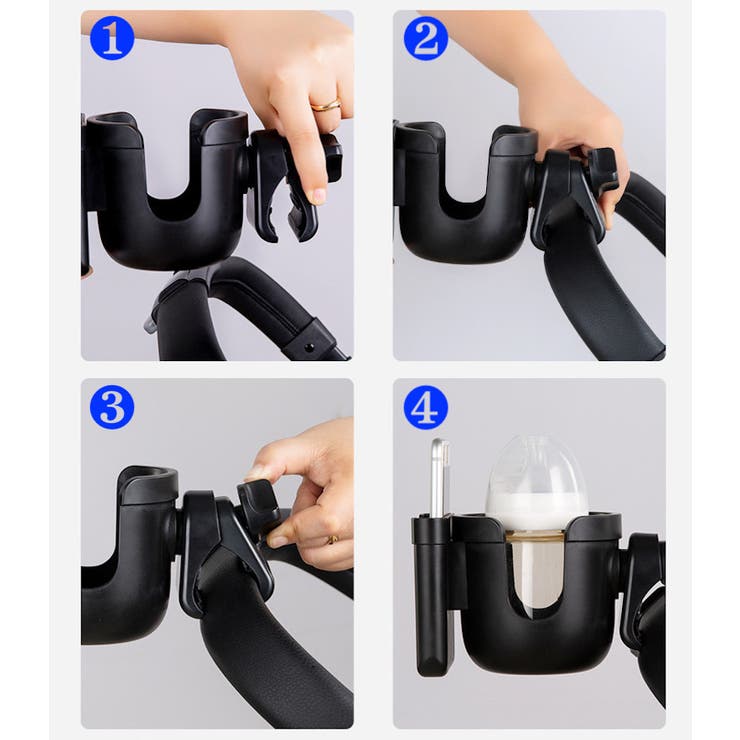 1

2

3

4