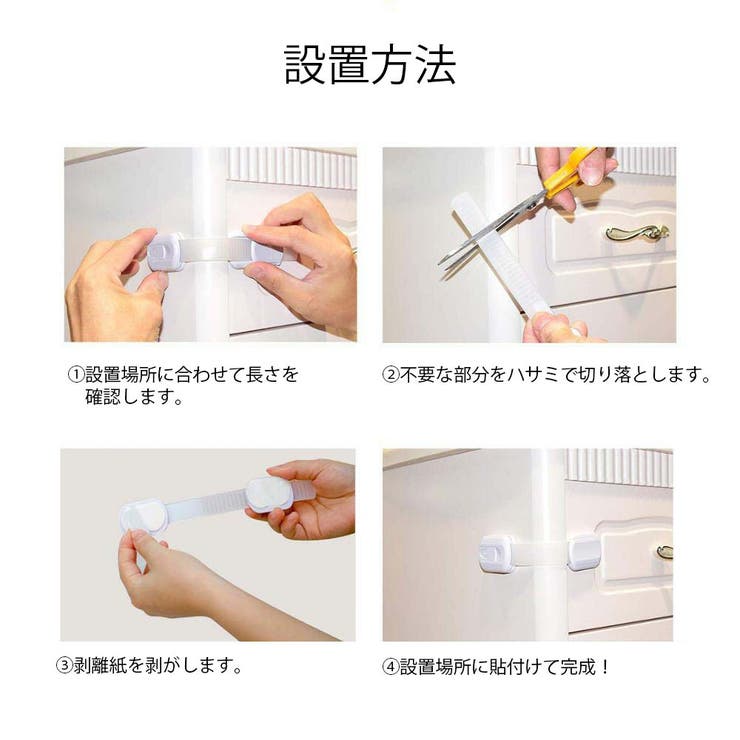 設置方法

①設置場所に合わせて長さを確認します。

②不要な部分をハサミで切り落とします。

③剥離紙を剥がします。

④設置場所に貼付けて完成！