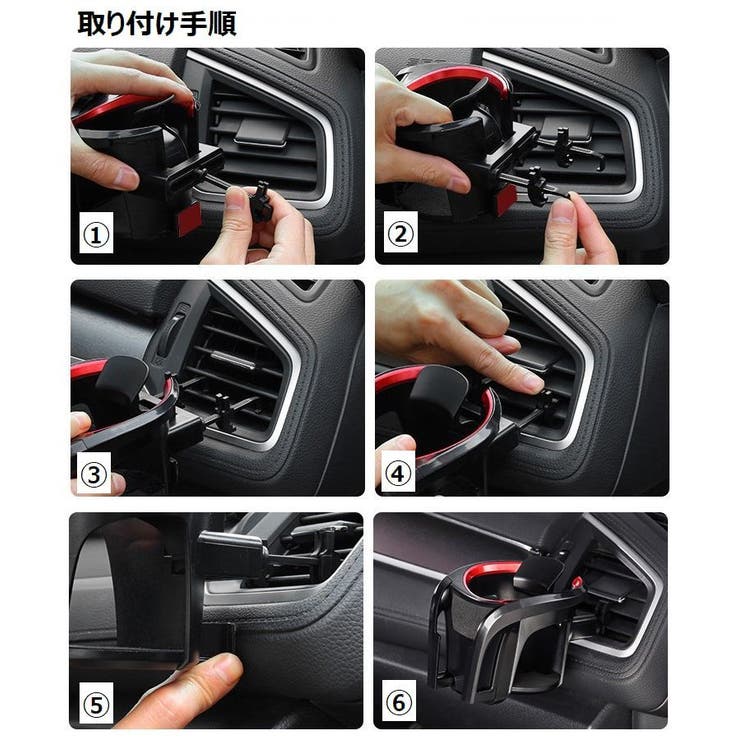 取り付け手順

①

②

③

④

⑤

⑥