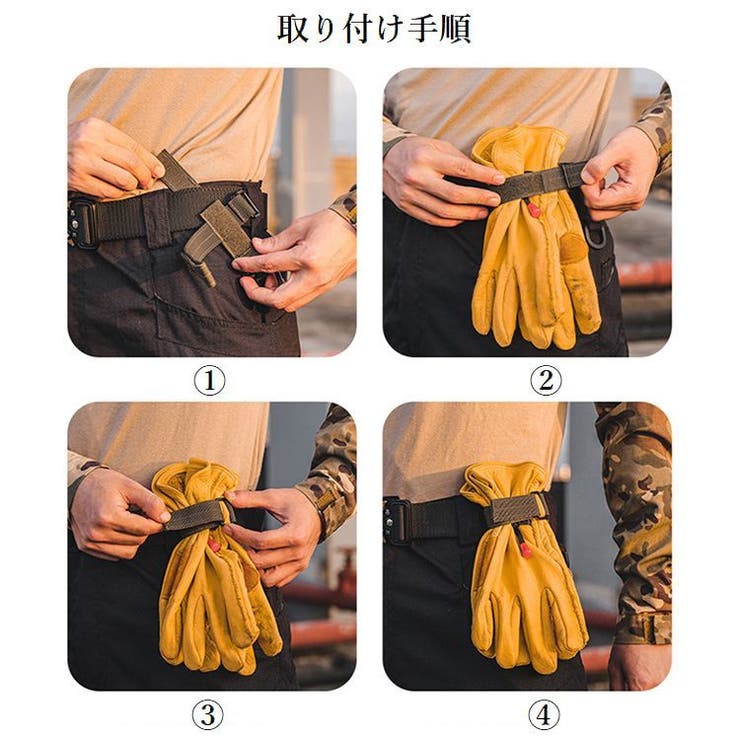 取り付け手順

①

②

③

④