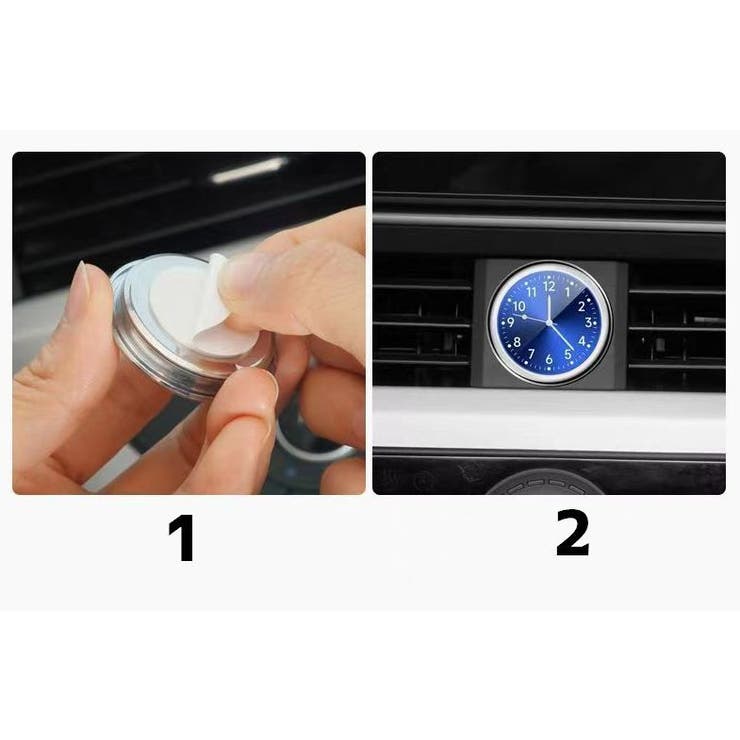 12
1
2
3
4
5
6
7
8
9
10
11

1

2