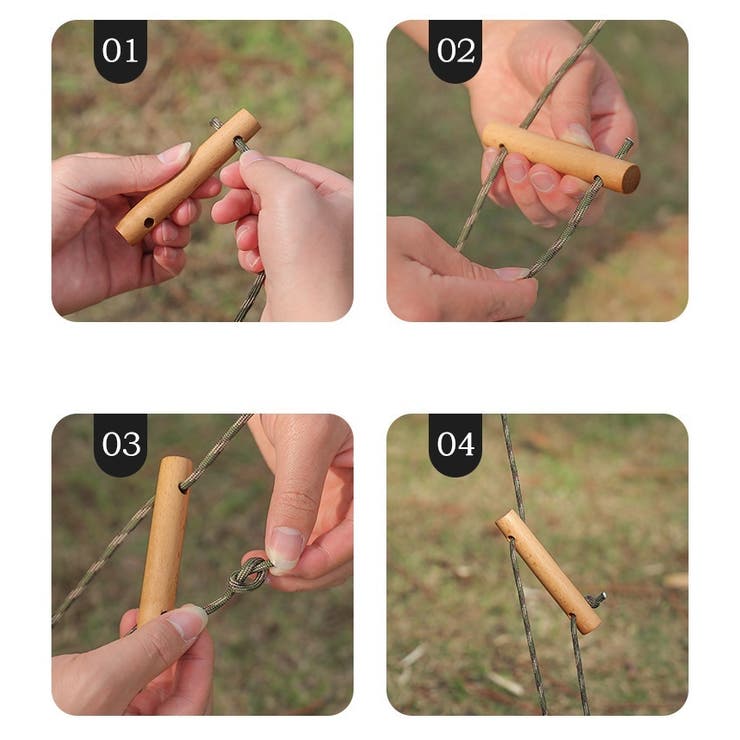 01

02

03

04