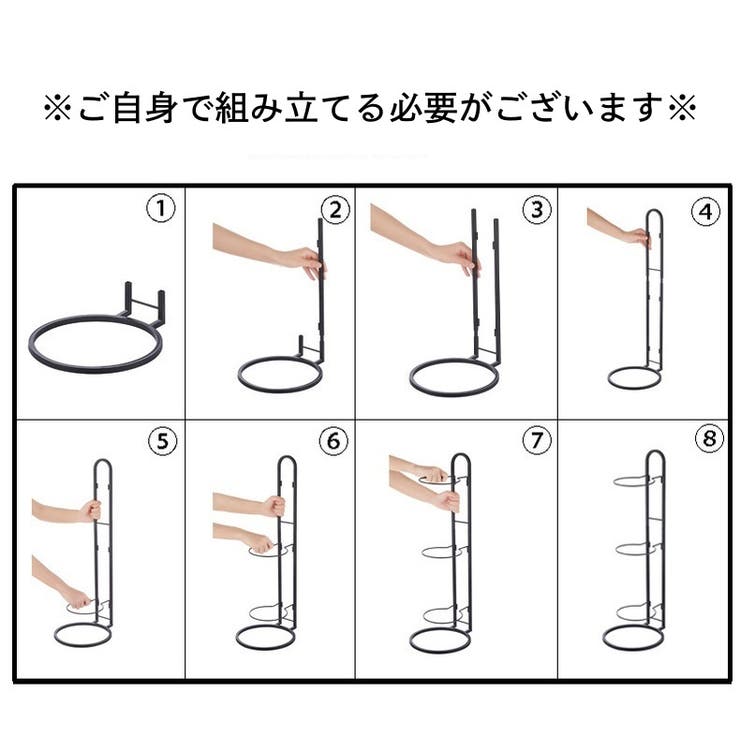 ※ご自身で組み立てる必要がございます※

①

②

③

④

⑤

⑥

⑦

⑧