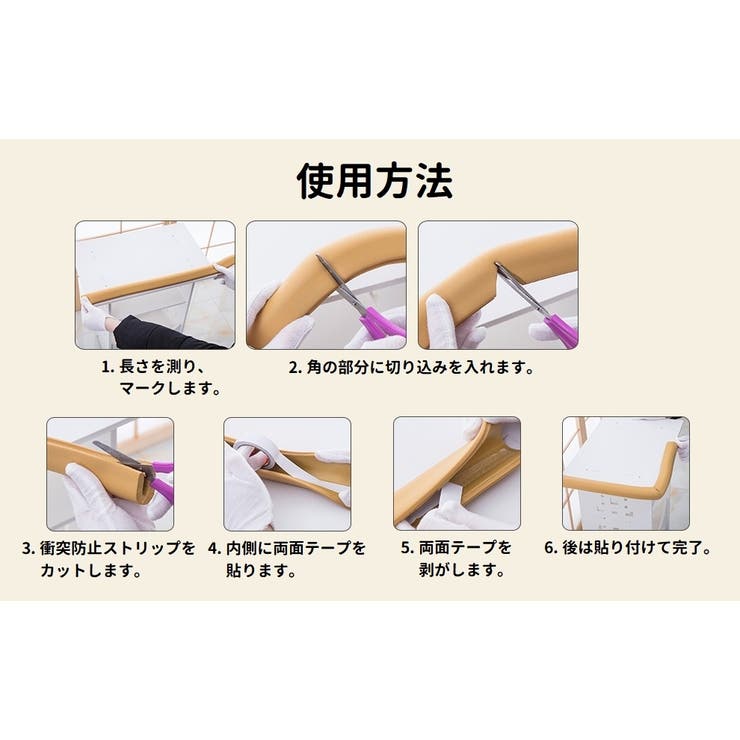 使用方法

1. 長さを測り、マークします。

2. 角の部分に切り込みを入れます。

3. 衝突防止ストリップをカットします。

4. 内側に両面テープを貼ります。

5. 両面テープを剥がします。

6. 後は貼り付けて完了。