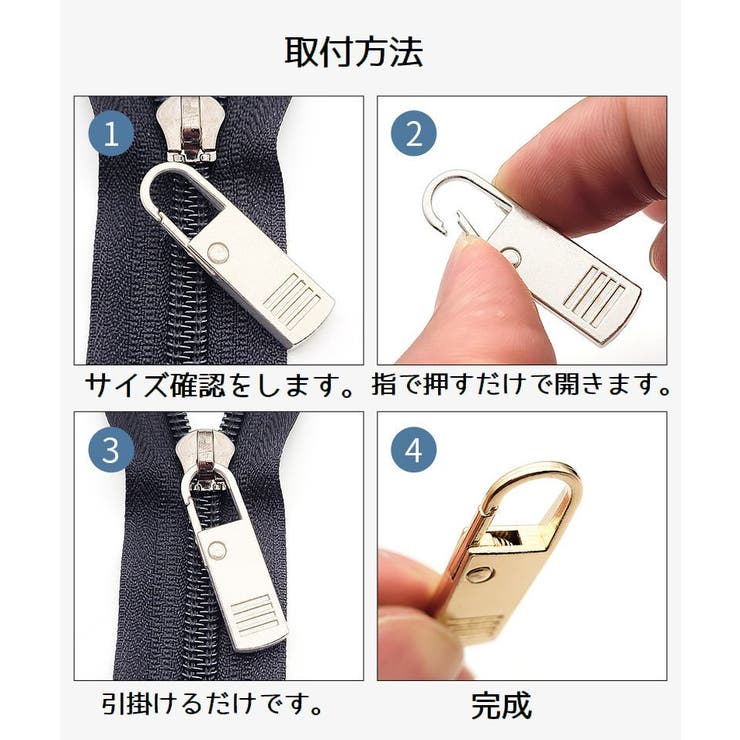 取付方法

1

サイズ確認をします。

2

指で押すだけで開きます。

3

引掛けるだけです。

4

完成