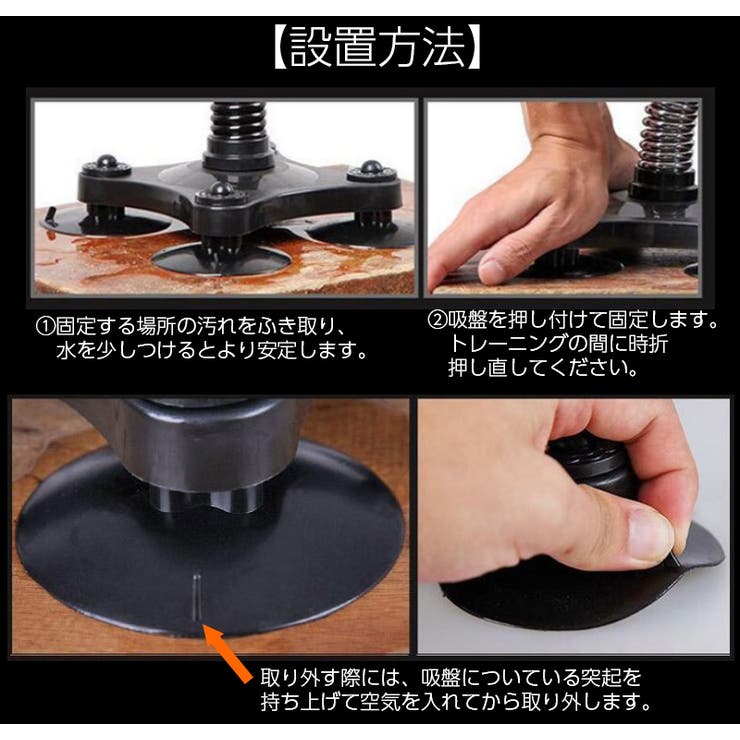 【設置方法】

①固定する場所の汚れをふき取り、水を少しつけるとより安定します。

②吸盤を押し付けて固定します。トレーニングの間に時折押し直してください。

取り外す際には、吸盤についている突起を持ち上げて空気を入れてから取り外します。