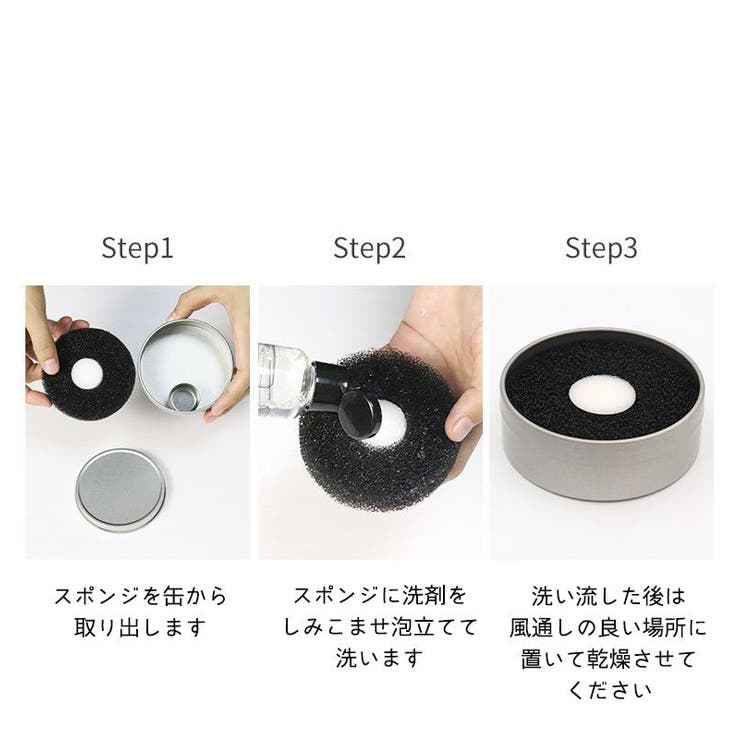 Step1

スポンジを缶から取り出します

Step2

スポンジに洗剤をしみこませ泡立てて洗います

Step3

洗い流した後は風通しの良い場所に置いて乾燥させてください