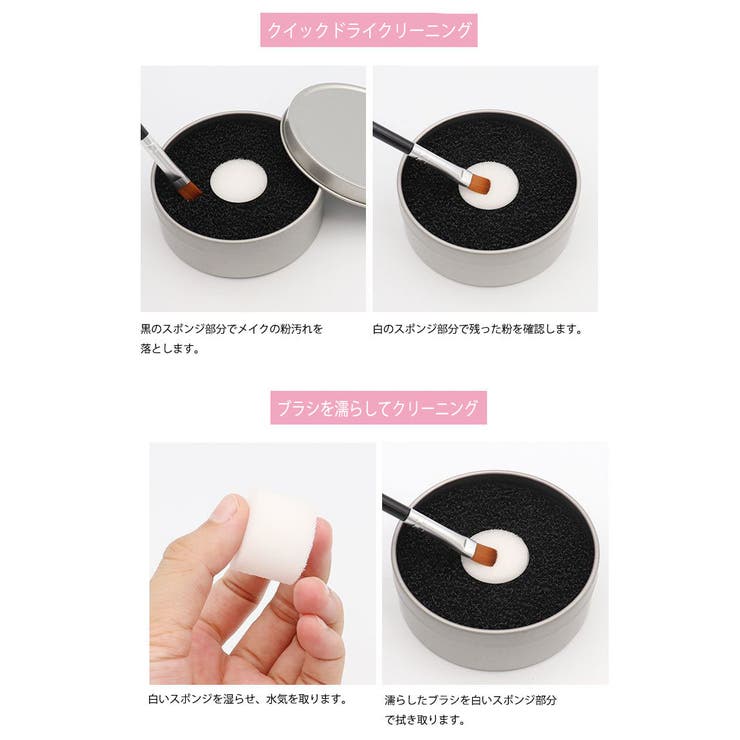 クイックドライクリーニング

黒のスポンジ部分でメイクの粉汚れを落とします。

白のスポンジ部分で残った粉を確認します。

ブラシを濡らしてクリーニング

白いスポンジを湿らせ、水気を取ります。

濡らしたブラシを白いスポンジ部分で拭き取ります。