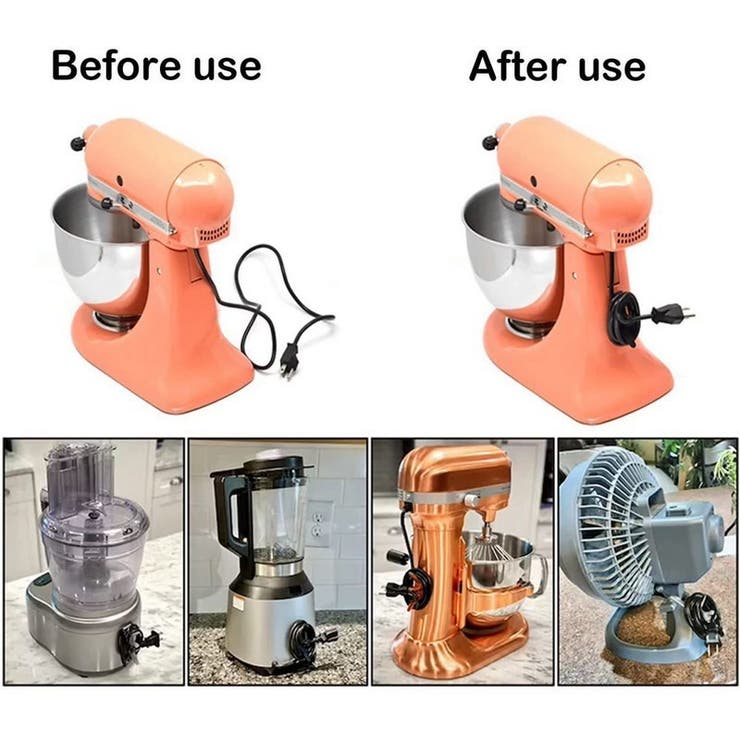 Before use

After use